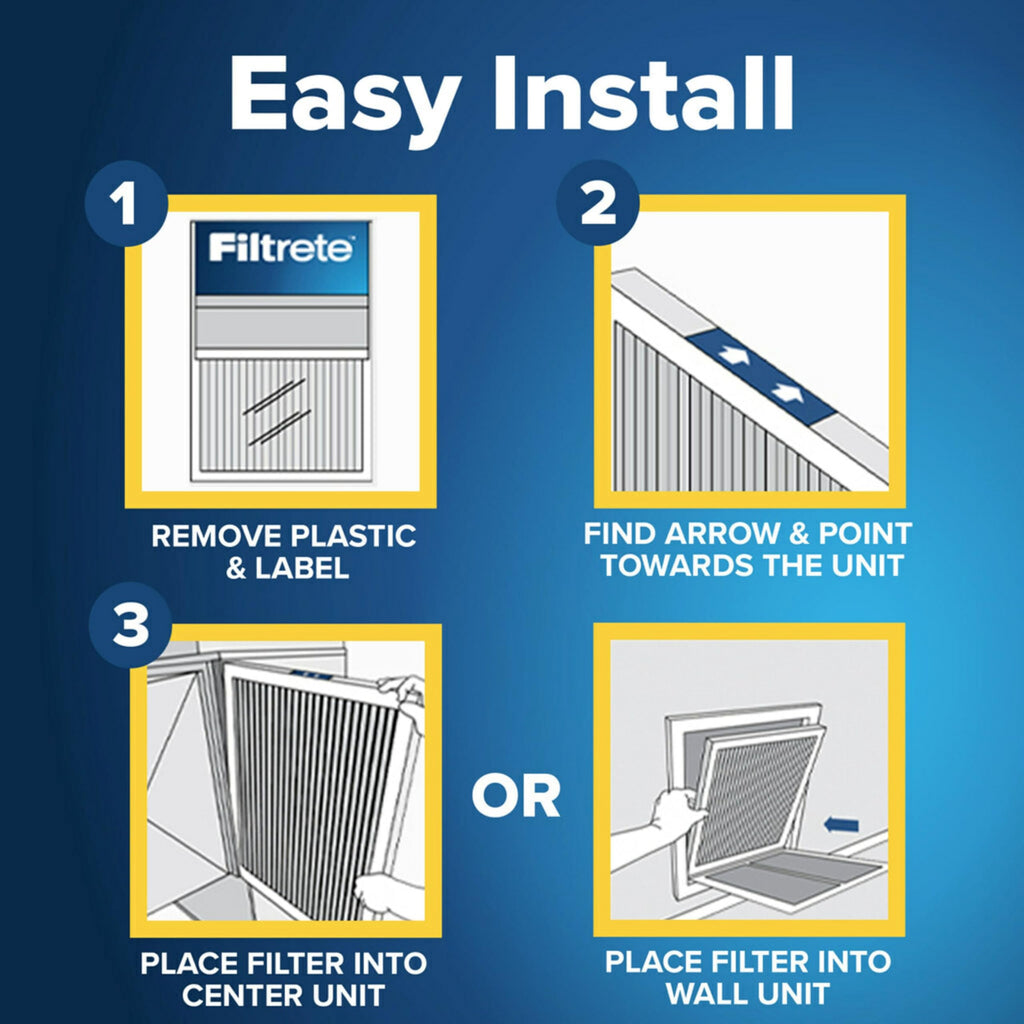 Easy Install

1

Filtrete

REMOVE PLASTIC & LABEL

2

FIND ARROW & POINT TOWARDS THE UNIT

3

PLACE FILTER INTO CENTER UNIT

OR

PLACE FILTER INTO WALL UNIT